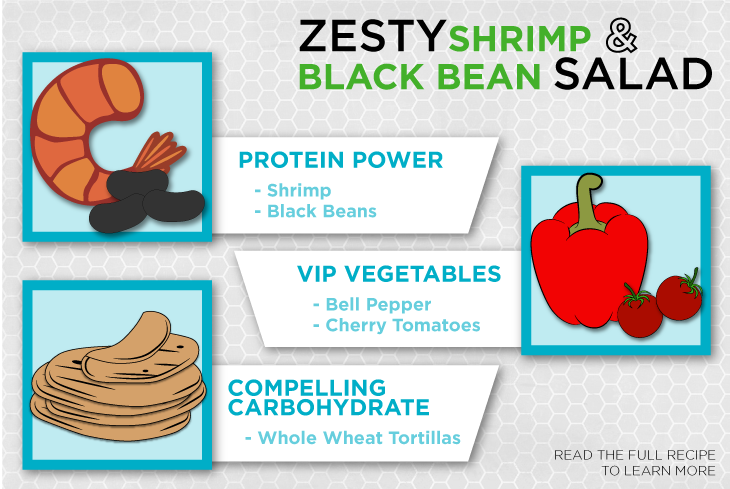 ZESTY SHRIMP & BLACK BEAN SALAD

PROTEIN POWER
- Shrimp
- Black Beans

VIP VEGETABLES
- Bell Pepper
- Cherry Tomatoes

COMPELLING CARBOHYDRATE
- Whole Wheat Tortillas

READ THE FULL RECIPE TO LEARN MORE