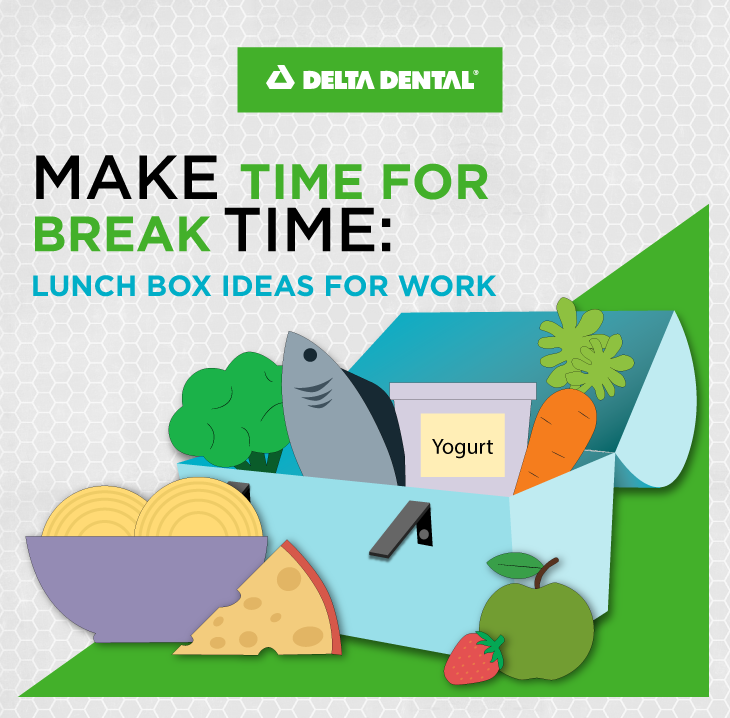 DELTA DENTAL®

MAKE TIME FOR BREAK TIME:

LUNCH BOX IDEAS FOR WORK

Yogurt